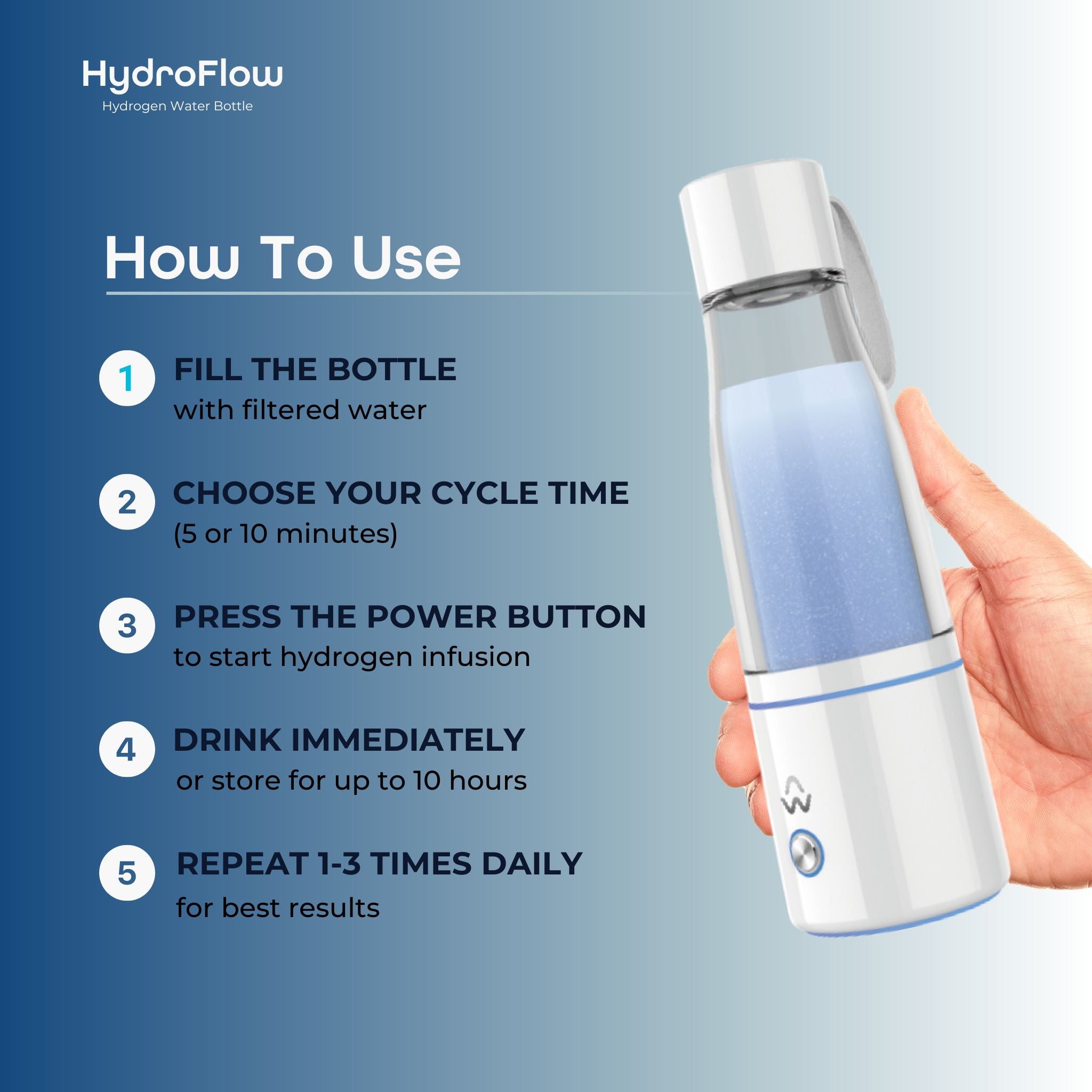 HydroFlow
Hydrogen Water Bottle

How To Use

1 FILL THE BOTTLE
with filtered water

2 CHOOSE YOUR CYCLE TIME
(5 or 10 minutes)

3 PRESS THE POWER BUTTON
to start hydrogen infusion

4 DRINK IMMEDIATELY
or store for up to 10 hours

5 REPEAT 1-3 TIMES DAILY
for best results